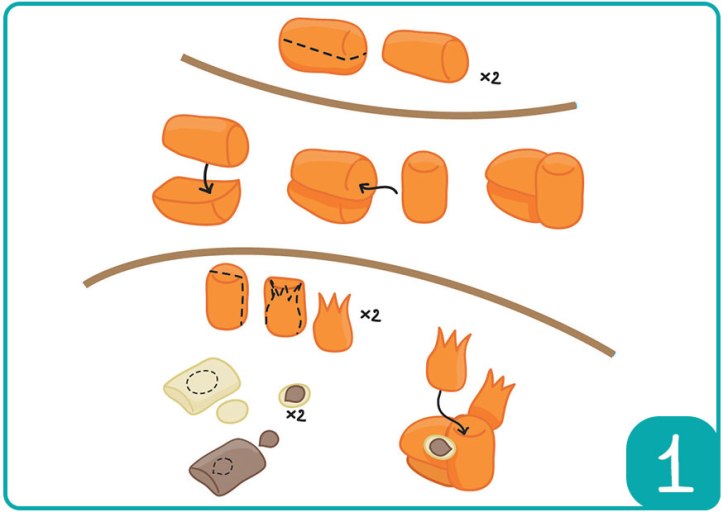 ×2

×2

×2

1