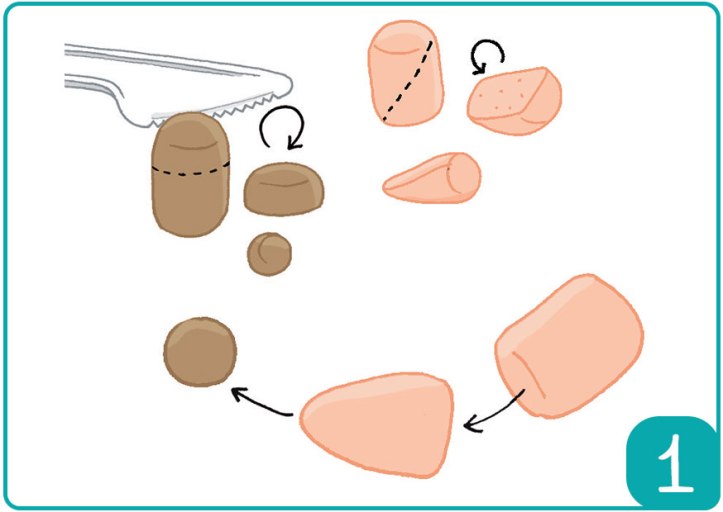 1